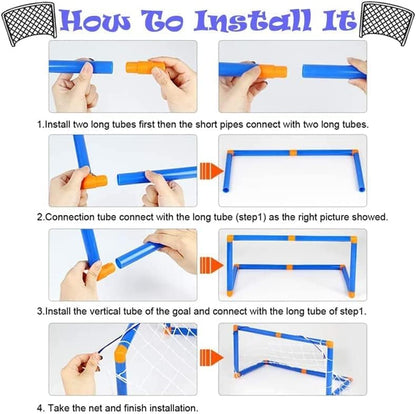 How To Install It

1.Install two long tubes first then the short pipes connect with two long tubes.

2.Connection tube connect with the long tube (step1) as the right picture showed.

3.Install the vertical tube of the goal and connect with the long tube of step1.

4. Take the net and finish installation.