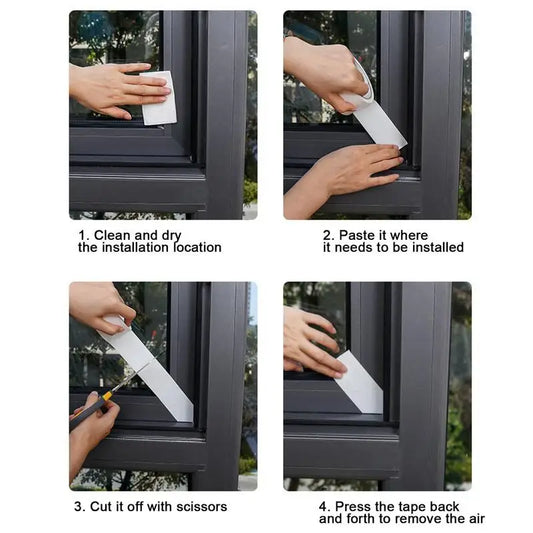 1. Clean and dry the installation location

2. Paste it where it needs to be installed

3. Cut it off with scissors

4. Press the tape back and forth to remove the air